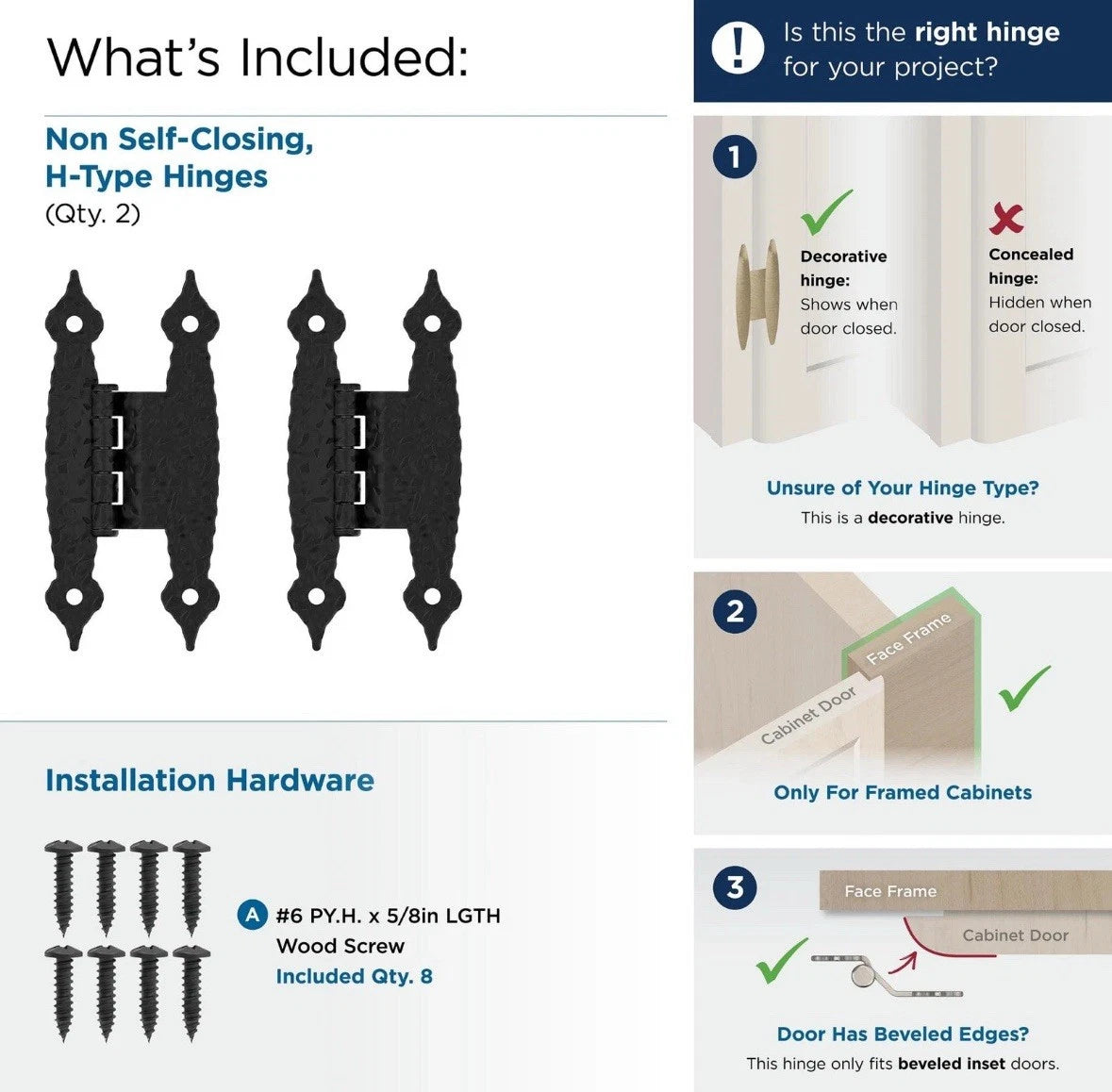 What's Included:

Non Self-Closing, H-Type Hinges
(Qty. 2)

Installation Hardware

A #6 PY.H. x 5/8in LGTH Wood Screw
Included Qty. 8

! Is this the right hinge for your project?

1

Decorative hinge: Shows when door closed.

Concealed hinge: Hidden when door closed.

Unsure of Your Hinge Type?
This is a decorative hinge.

2

Face Frame
Cabinet Door

Only For Framed Cabinets

3

Face Frame
Cabinet Door

Door Has Beveled Edges?
This hinge only fits beveled inset doors.