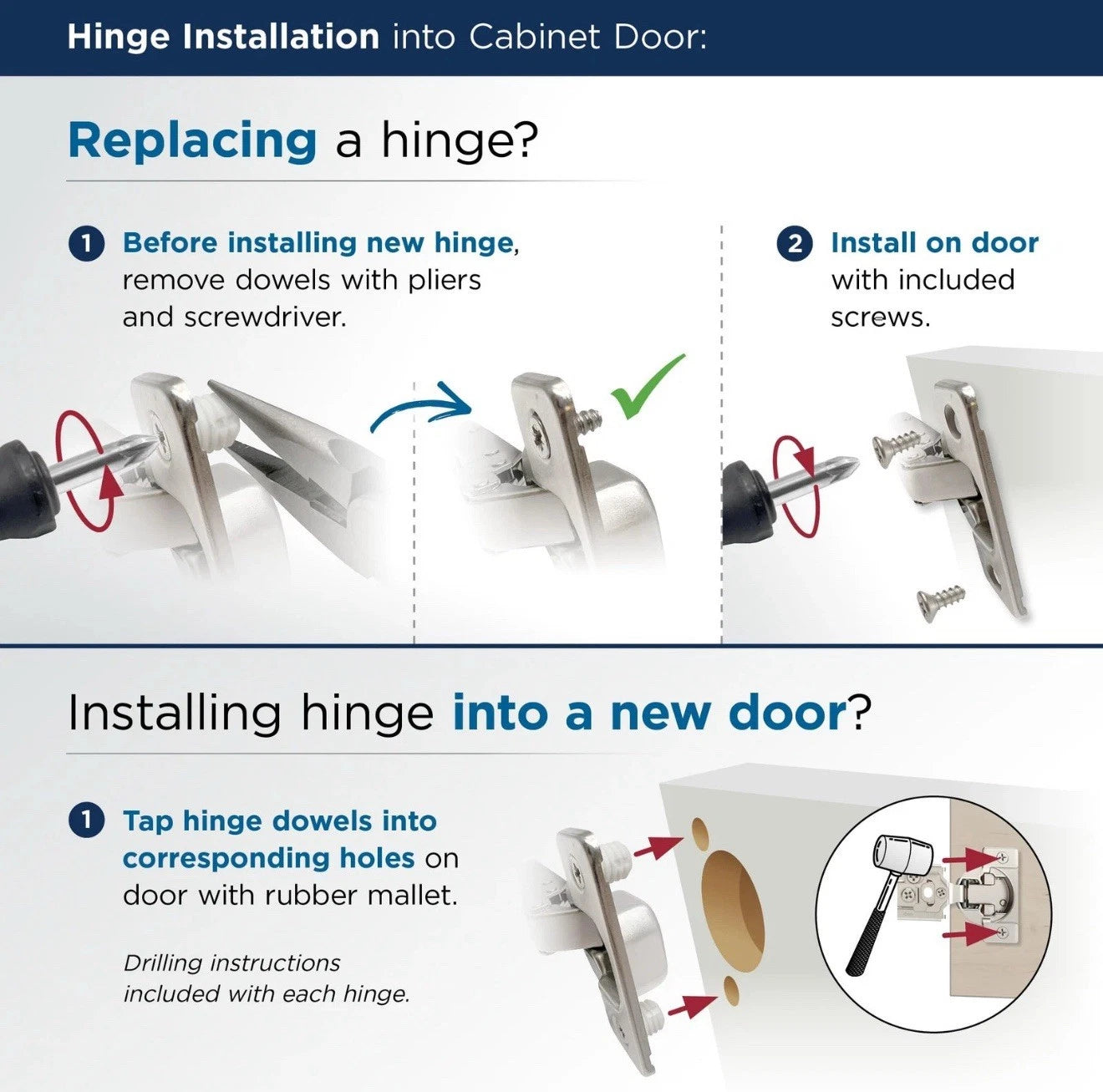 Hinge Installation into Cabinet Door:

Replacing a hinge?

1 Before installing new hinge, remove dowels with pliers and screwdriver.

2 Install on door with included screws.

Installing hinge into a new door?

1 Tap hinge dowels into corresponding holes on door with rubber mallet.

Drilling instructions included with each hinge.