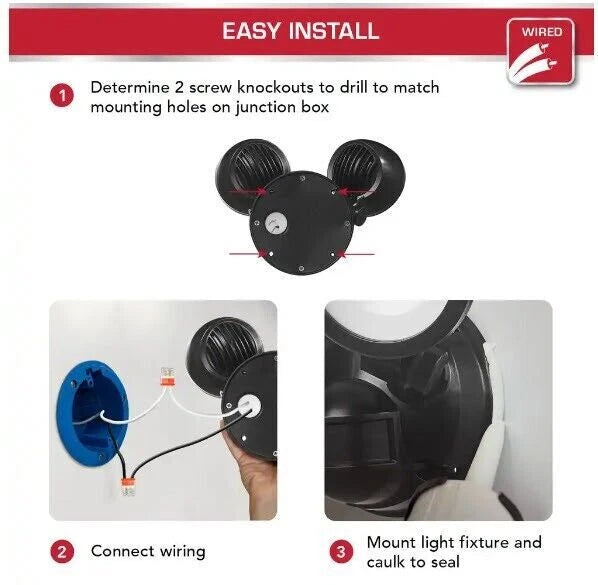 EASY INSTALL

WIRED

1 Determine 2 screw knockouts to drill to match mounting holes on junction box

2 Connect wiring

3 Mount light fixture and caulk to seal