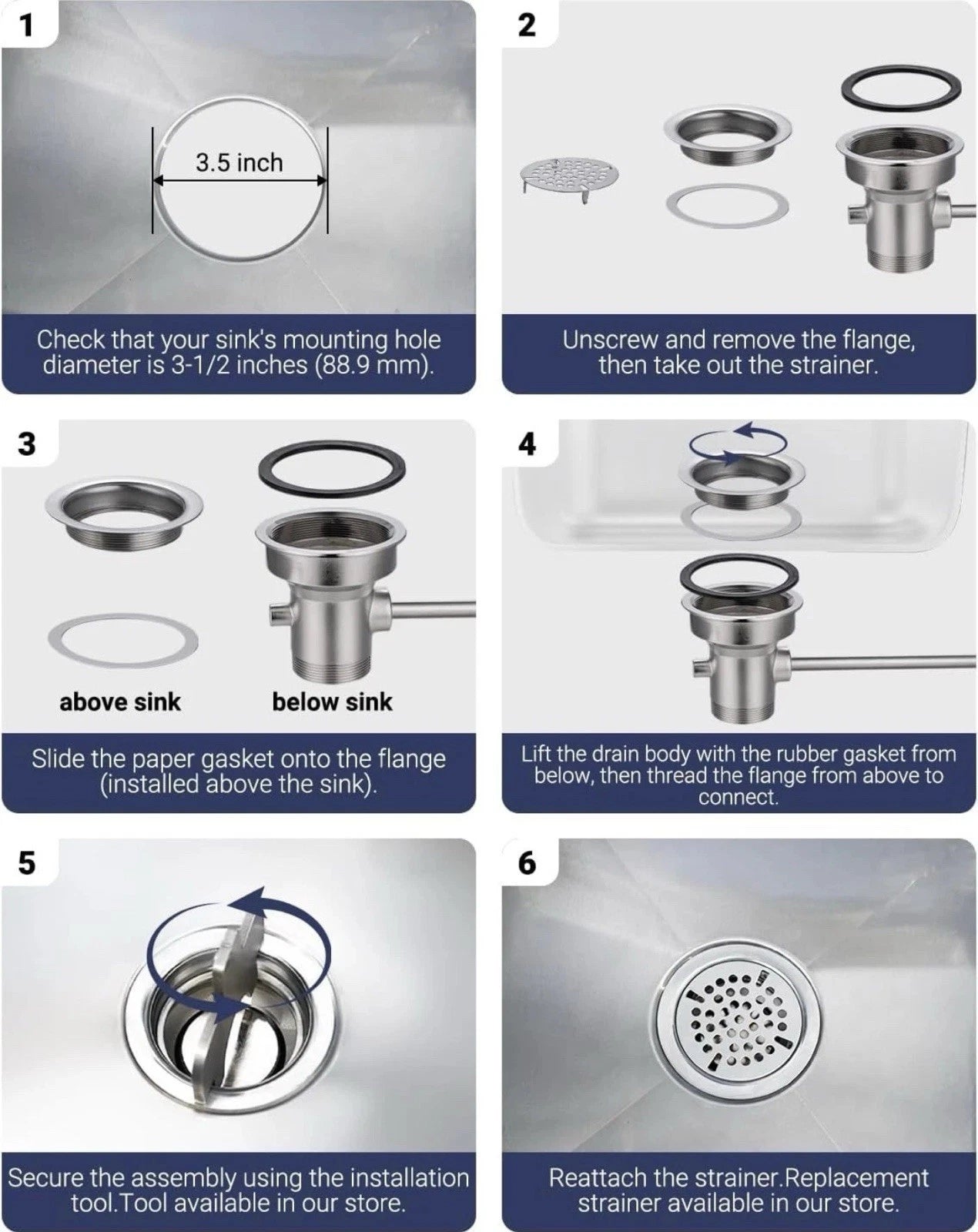 1

3.5 inch

Check that your sink's mounting hole diameter is 3-1/2 inches (88.9 mm).

2

Unscrew and remove the flange, then take out the strainer.

3

above sink

below sink

Slide the paper gasket onto the flange (installed above the sink).

4

Lift the drain body with the rubber gasket from below, then thread the flange from above to connect.

5

Secure the assembly using the installation tool.Tool available in our store.

6

Reattach the strainer.Replacement strainer available in our store.