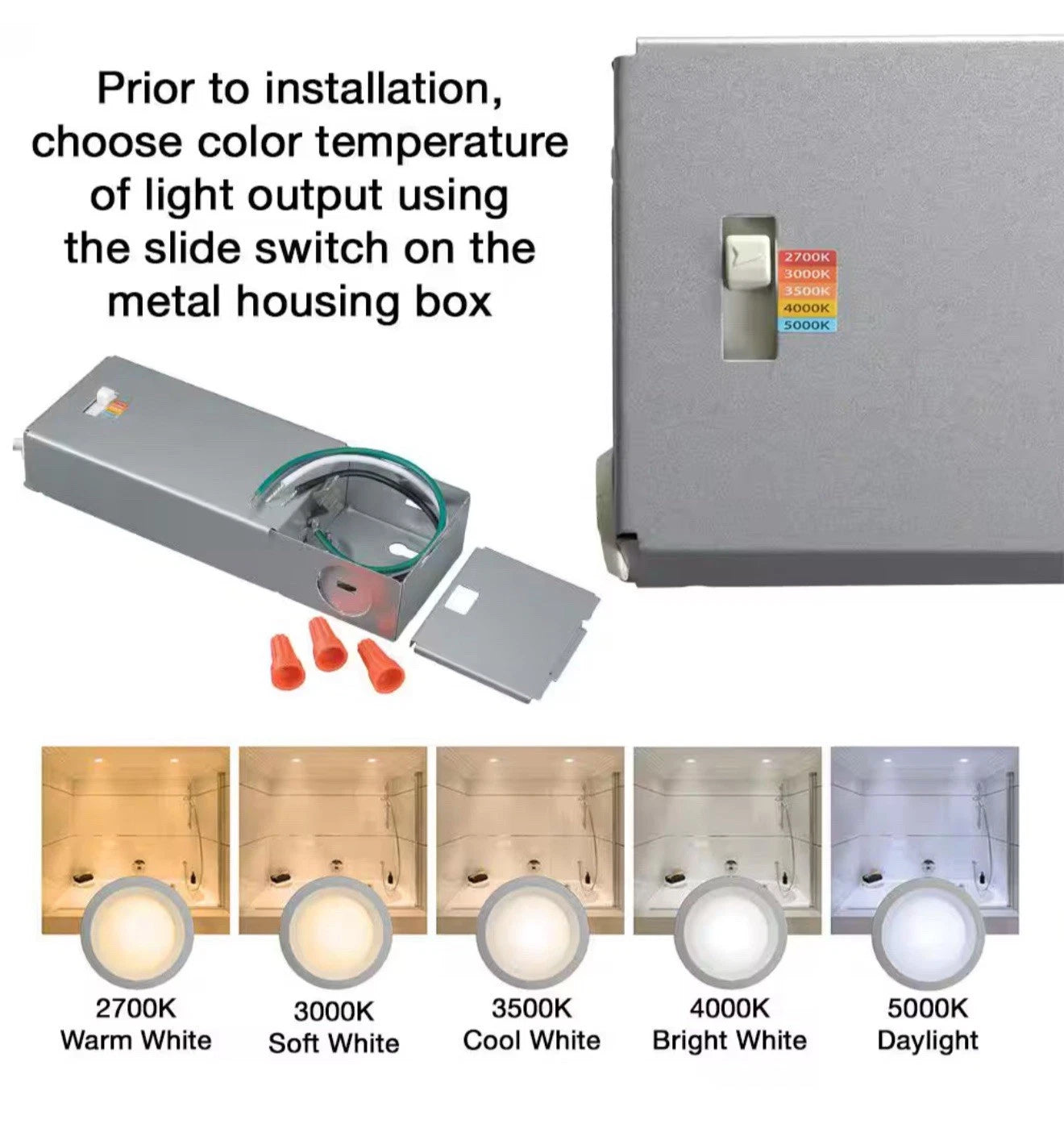 Prior to installation, choose color temperature of light output using the slide switch on the metal housing box

2700K
3000K
3500K
4000K
5000K

2700K
Warm White

3000K
Soft White

3500K
Cool White

4000K
Bright White

5000K
Daylight