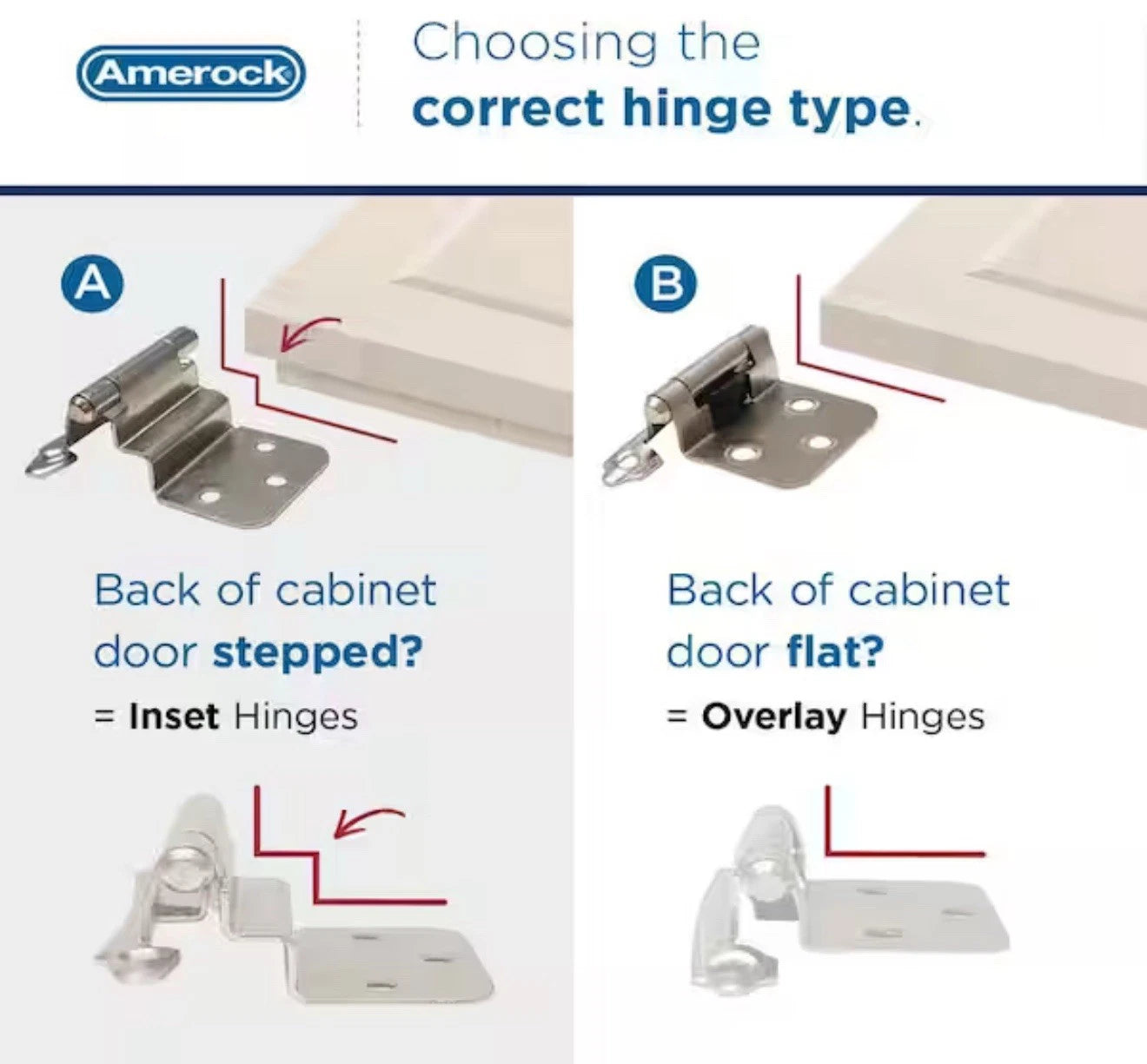 Amerock

Choosing the
correct hinge type.

A

Back of cabinet door stepped?
= Inset Hinges

B

Back of cabinet door flat?
= Overlay Hinges