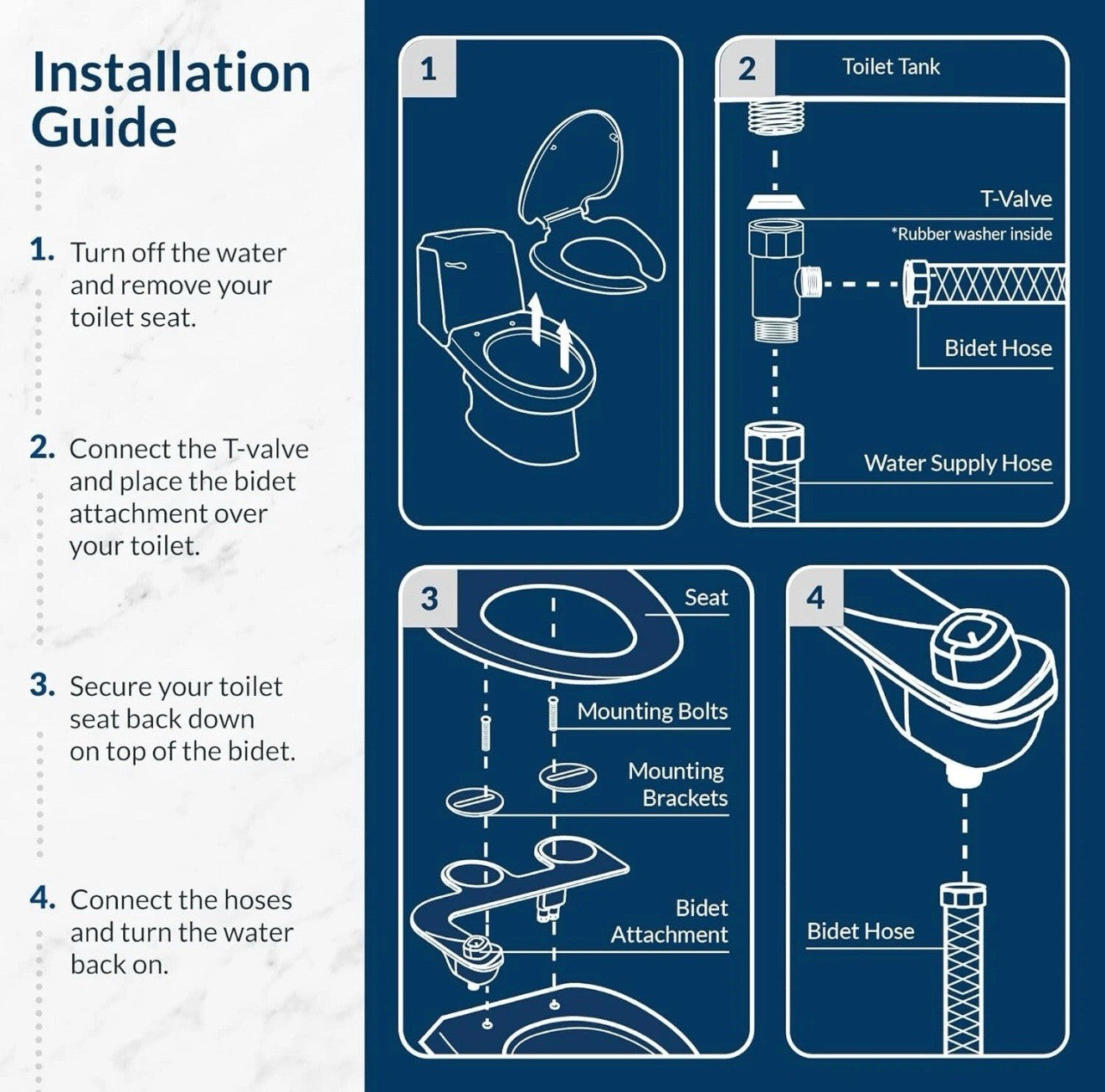 Installation Guide

1. Turn off the water and remove your toilet seat.

2. Connect the T-valve and place the bidet attachment over your toilet.

3. Secure your toilet seat back down on top of the bidet.

4. Connect the hoses and turn the water back on.

1

2

Toilet Tank

T-Valve

*Rubber washer inside

Bidet Hose

Water Supply Hose

3

Seat

Mounting Bolts

Mounting Brackets

Bidet Attachment

4

Bidet Hose