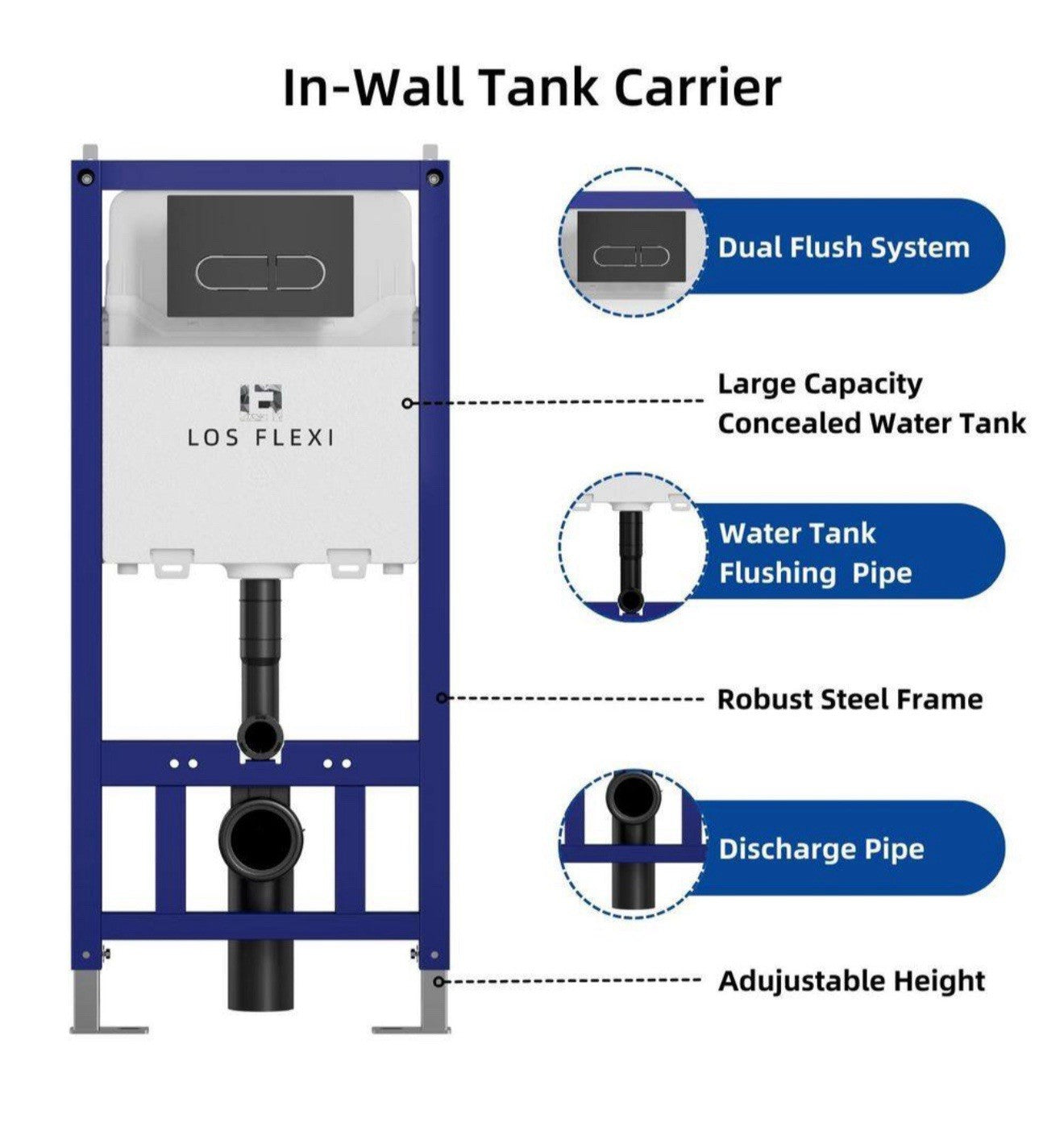 In-Wall Tank Carrier

LOS FLEXI

Dual Flush System

Large Capacity Concealed Water Tank

Water Tank Flushing Pipe

Robust Steel Frame

Discharge Pipe

Adujustable Height