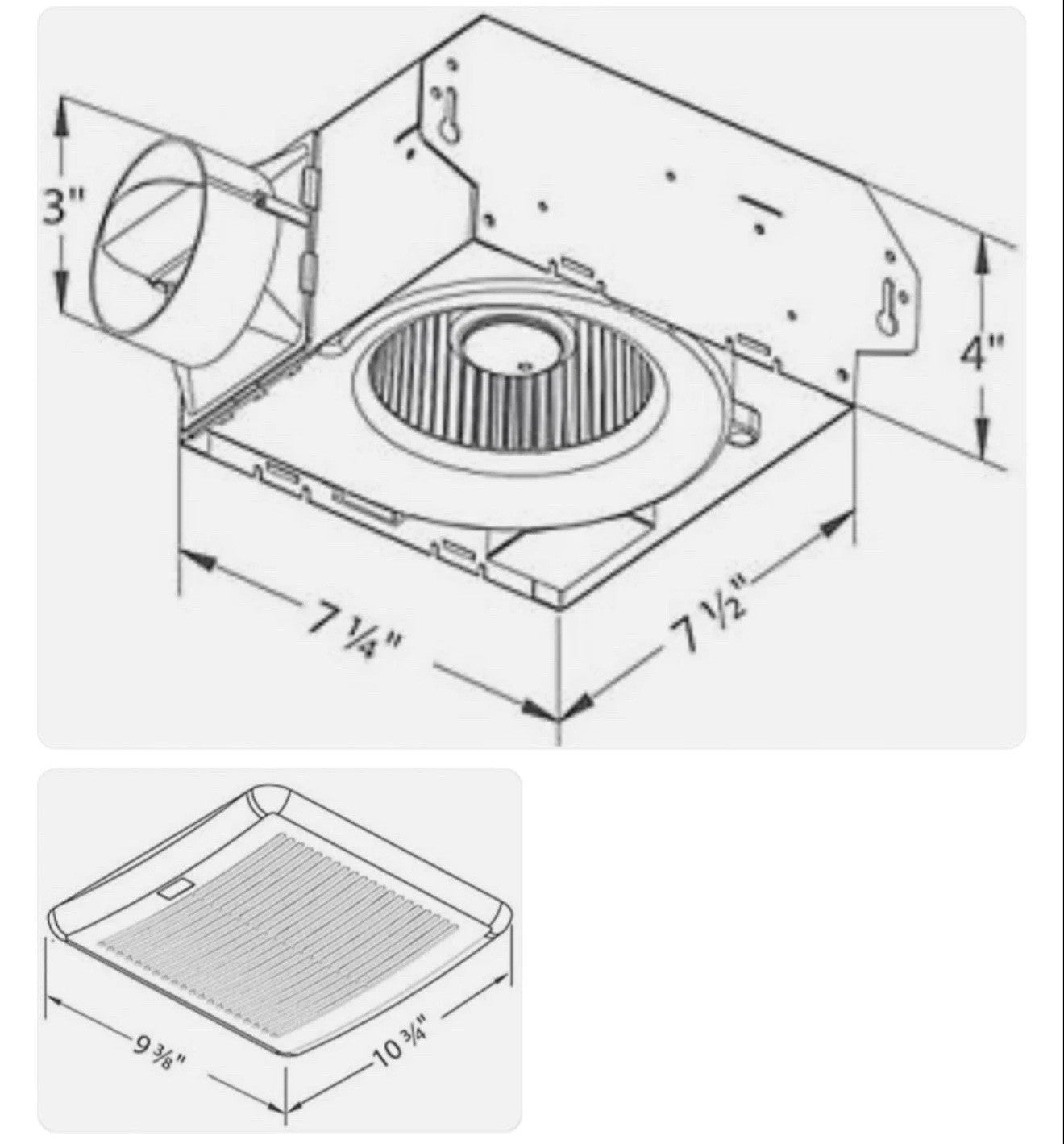 3"

4"

7 ¼"

7 ½"

9 ⅜"

10 ¾"