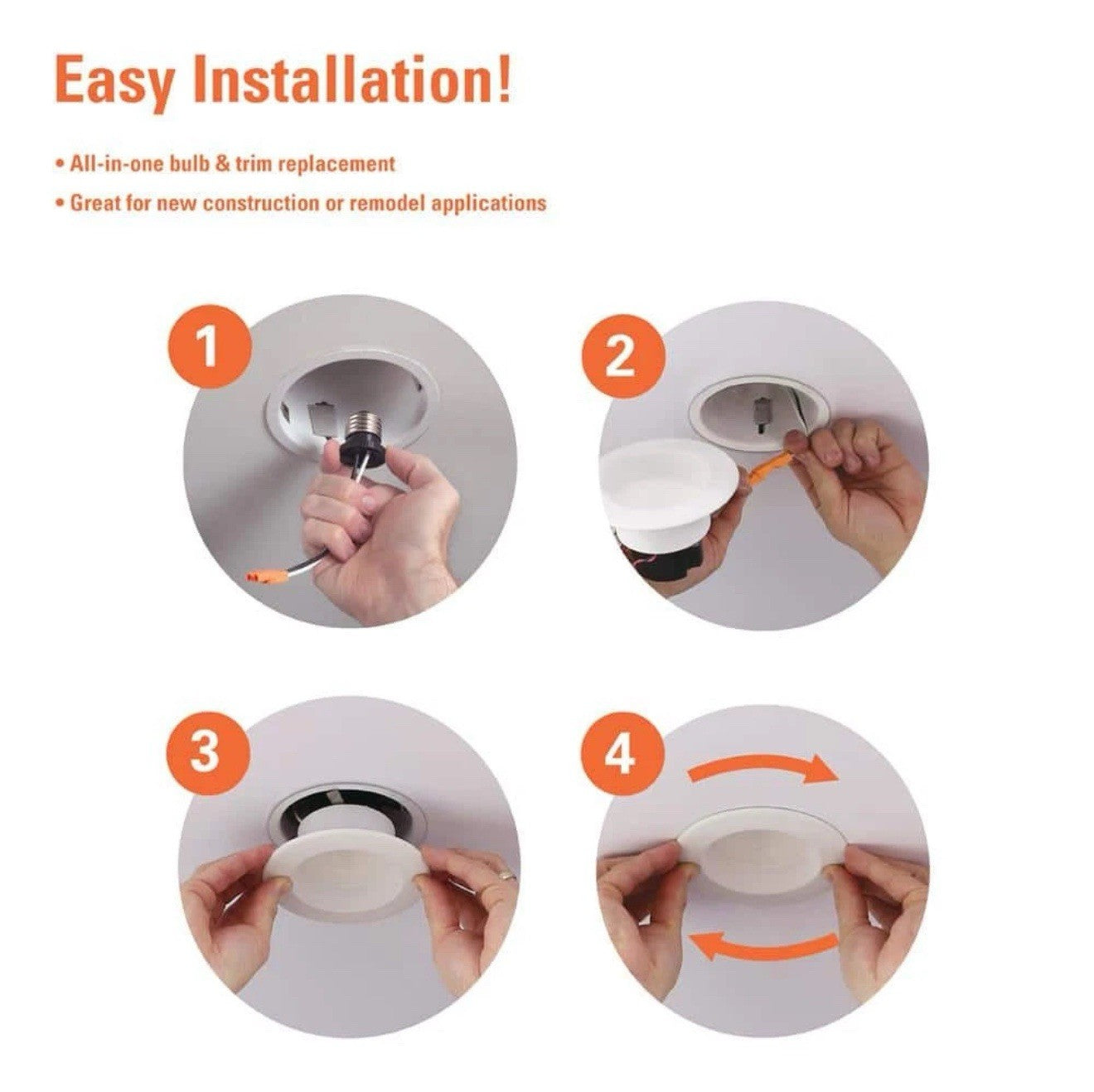 Easy Installation!

• All-in-one bulb & trim replacement
• Great for new construction or remodel applications

1

2

3

4