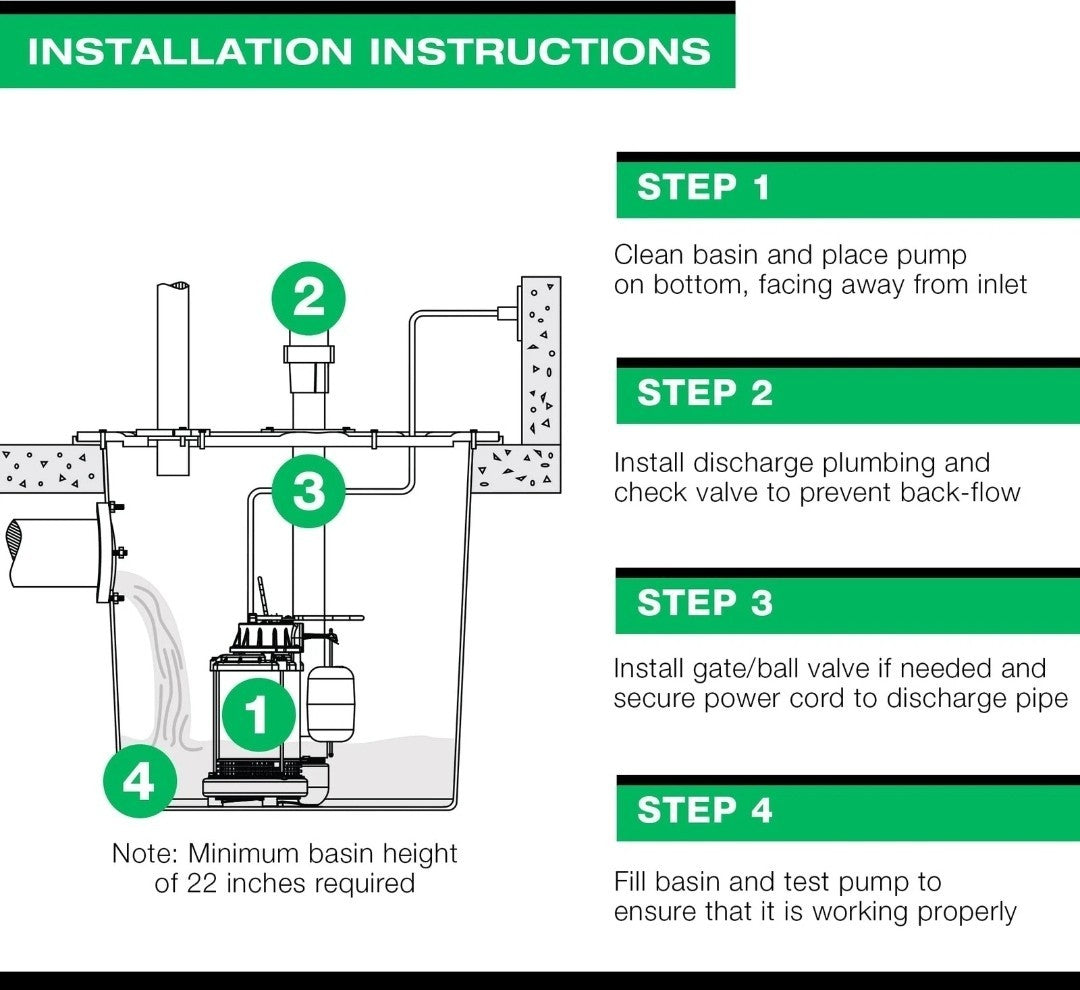 INSTALLATION INSTRUCTIONS

2

3

1

4

Note: Minimum basin height of 22 inches required

STEP 1

Clean basin and place pump on bottom, facing away from inlet

STEP 2

Install discharge plumbing and check valve to prevent back-flow

STEP 3

Install gate/ball valve if needed and secure power cord to discharge pipe

STEP 4

Fill basin and test pump to ensure that it is working properly