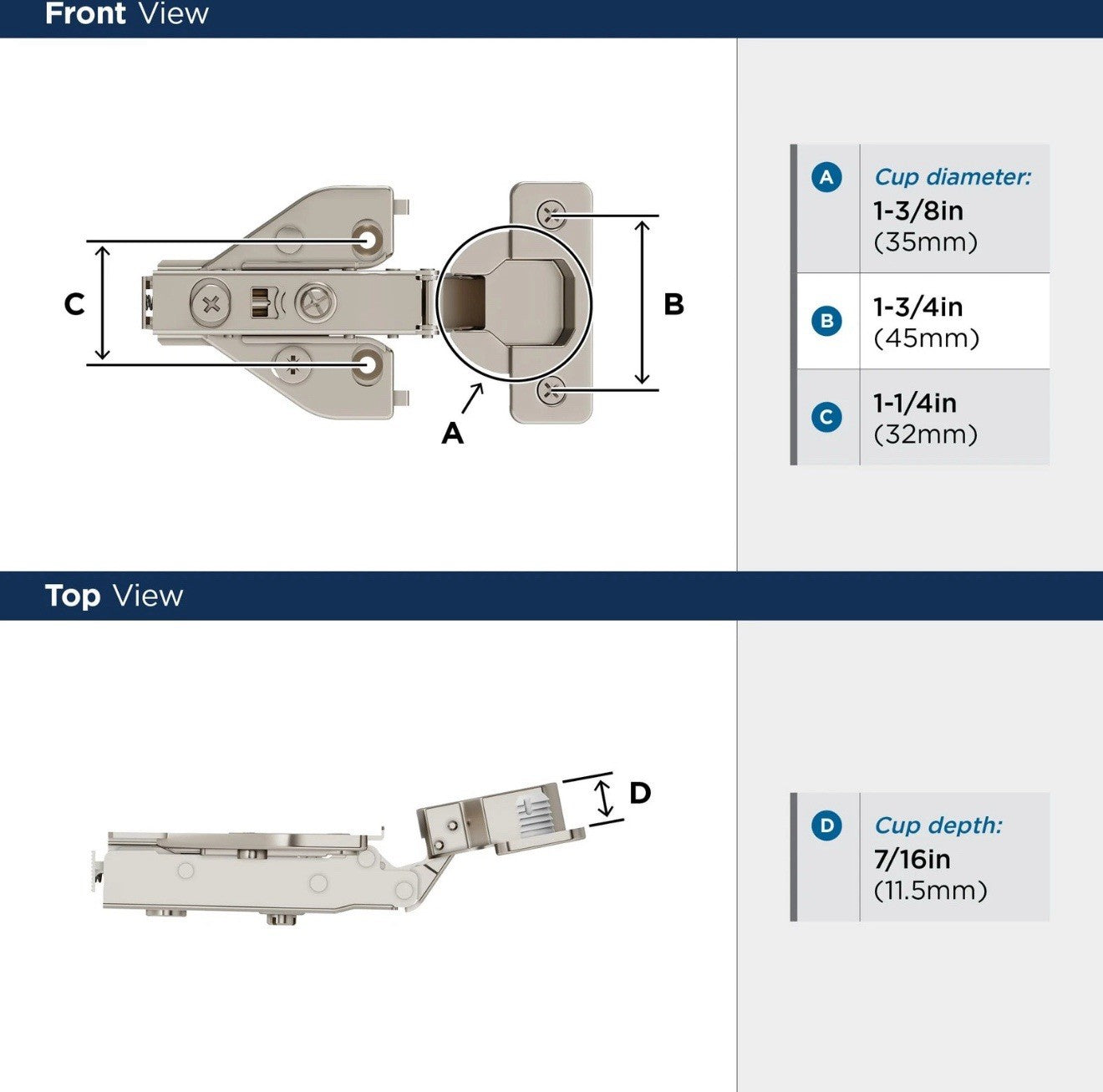 Front View

C

B

A

| A | Cup diameter: 1-3/8in (35mm) |
|---|---|
| B | 1-3/4in (45mm) |
| C | 1-1/4in (32mm) |

Top View

D

| D | Cup depth: 7/16in (11.5mm) |
|---|---|