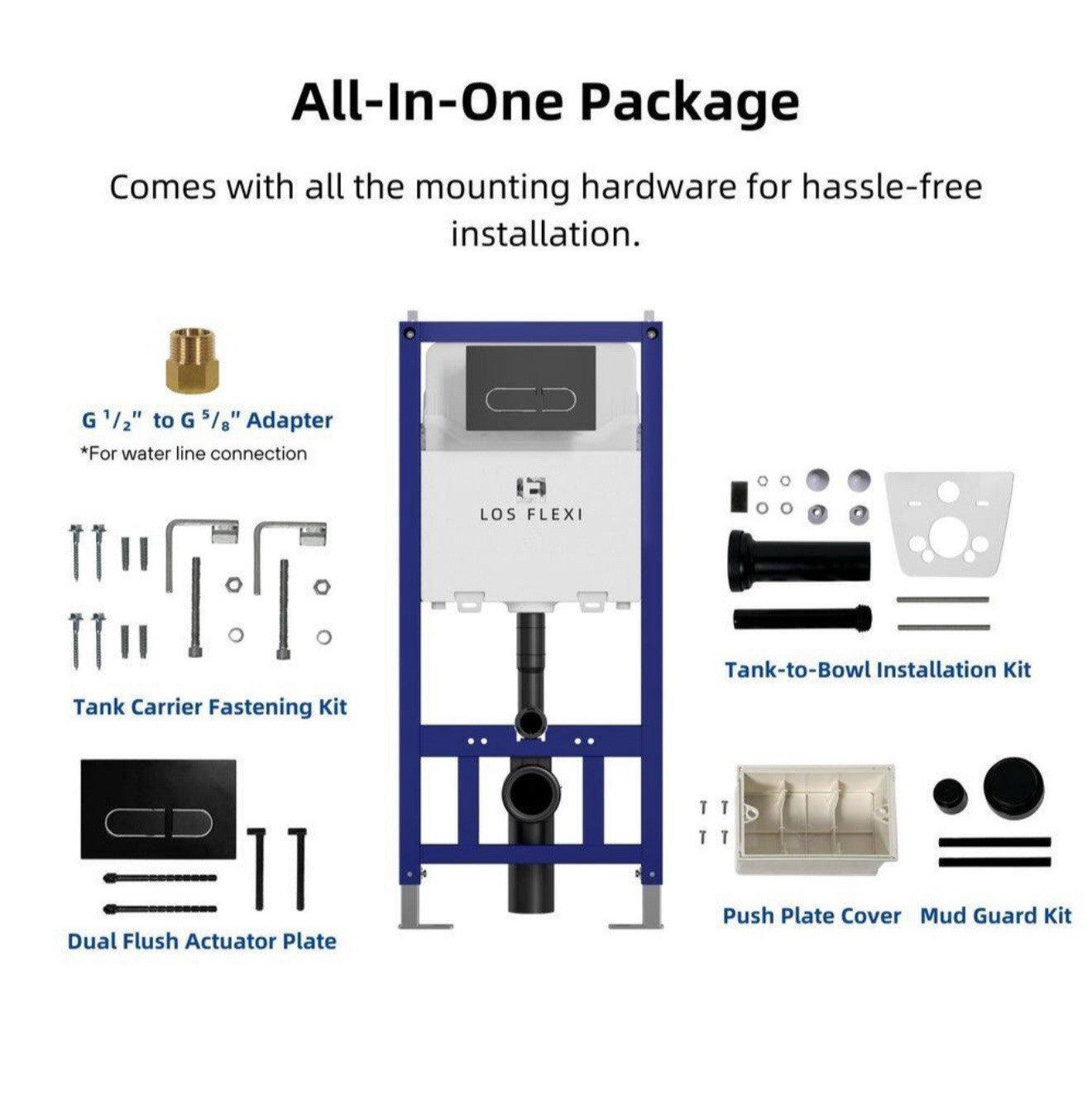 All-In-One Package

Comes with all the mounting hardware for hassle-free installation.

G $^1/_2$" to G $^5/_8$" Adapter
*For water line connection

Tank Carrier Fastening Kit

Dual Flush Actuator Plate

LOS FLEXI

Tank-to-Bowl Installation Kit

Push Plate Cover

Mud Guard Kit