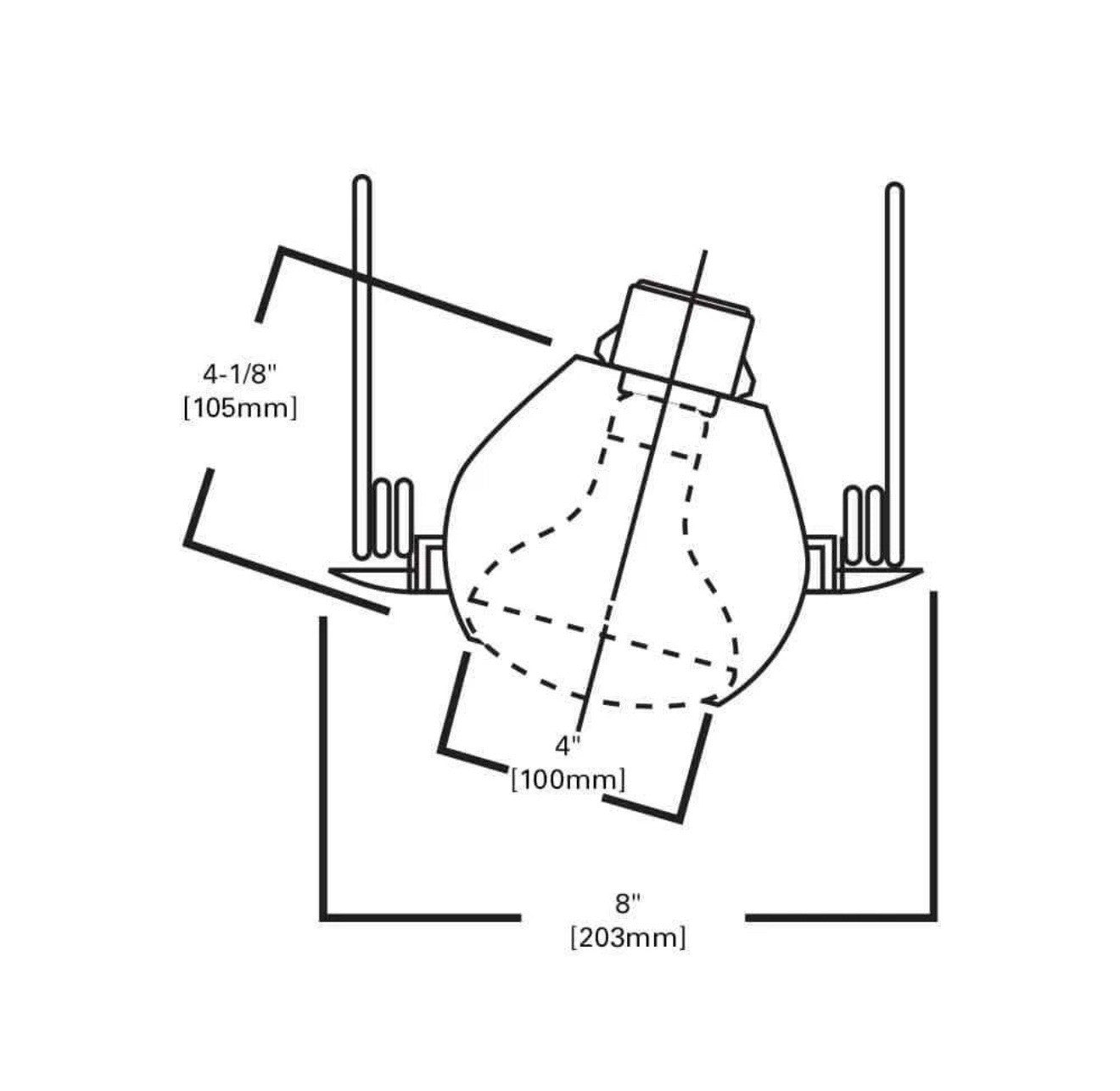 4-1/8"
[105mm]

4"
[100mm]

8"
[203mm]