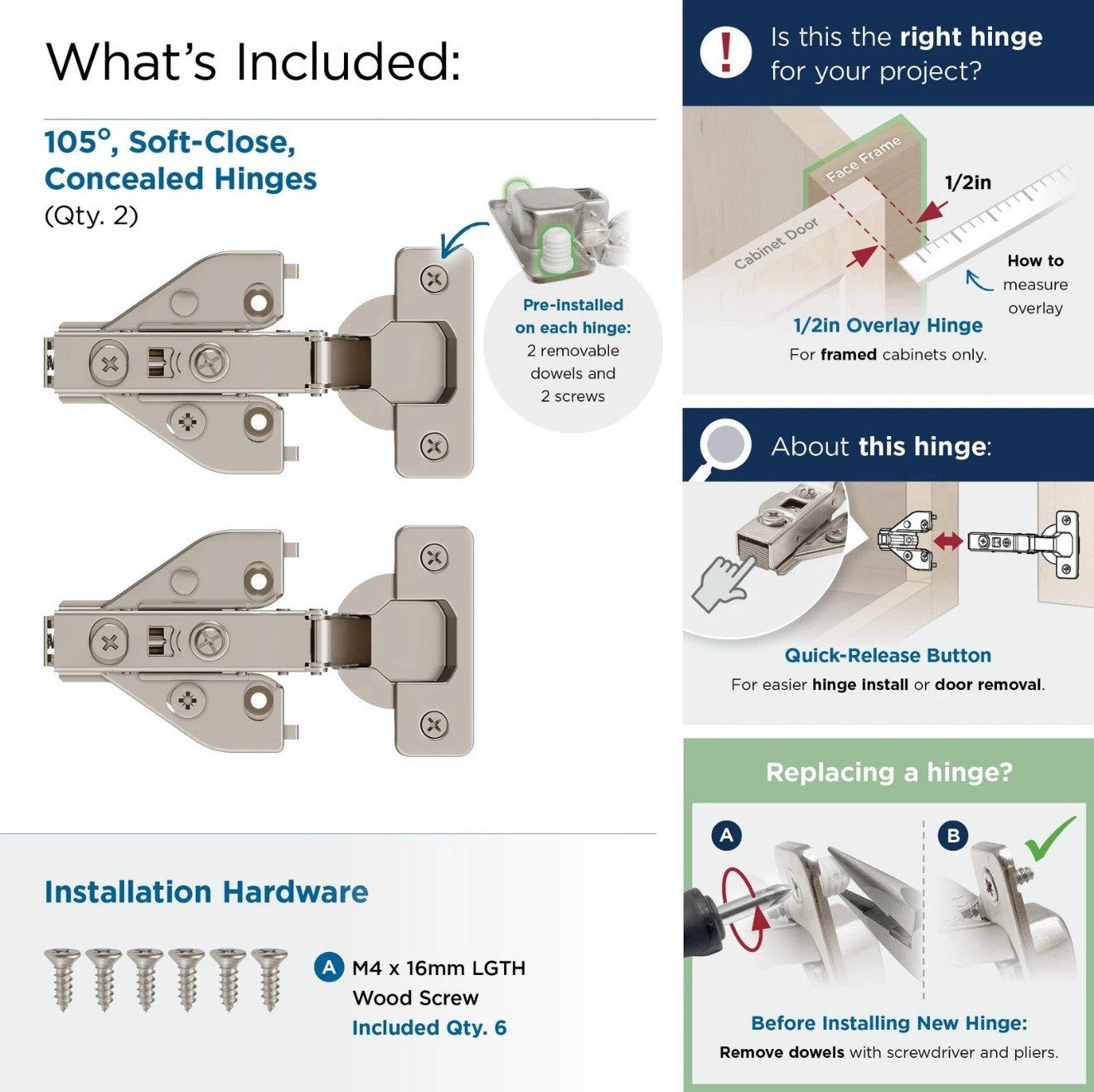 What's Included:

105°, Soft-Close, Concealed Hinges
(Qty. 2)

Pre-installed on each hinge:
2 removable dowels and 2 screws

Installation Hardware

A M4 x 16mm LGTH Wood Screw
Included Qty. 6

! Is this the right hinge for your project?

Face Frame
Cabinet Door
1/2in
How to measure overlay

1/2in Overlay Hinge
For framed cabinets only.

About this hinge:

Quick-Release Button
For easier hinge install or door removal.

Replacing a hinge?

A
B

Before Installing New Hinge:
Remove dowels with screwdriver and pliers.