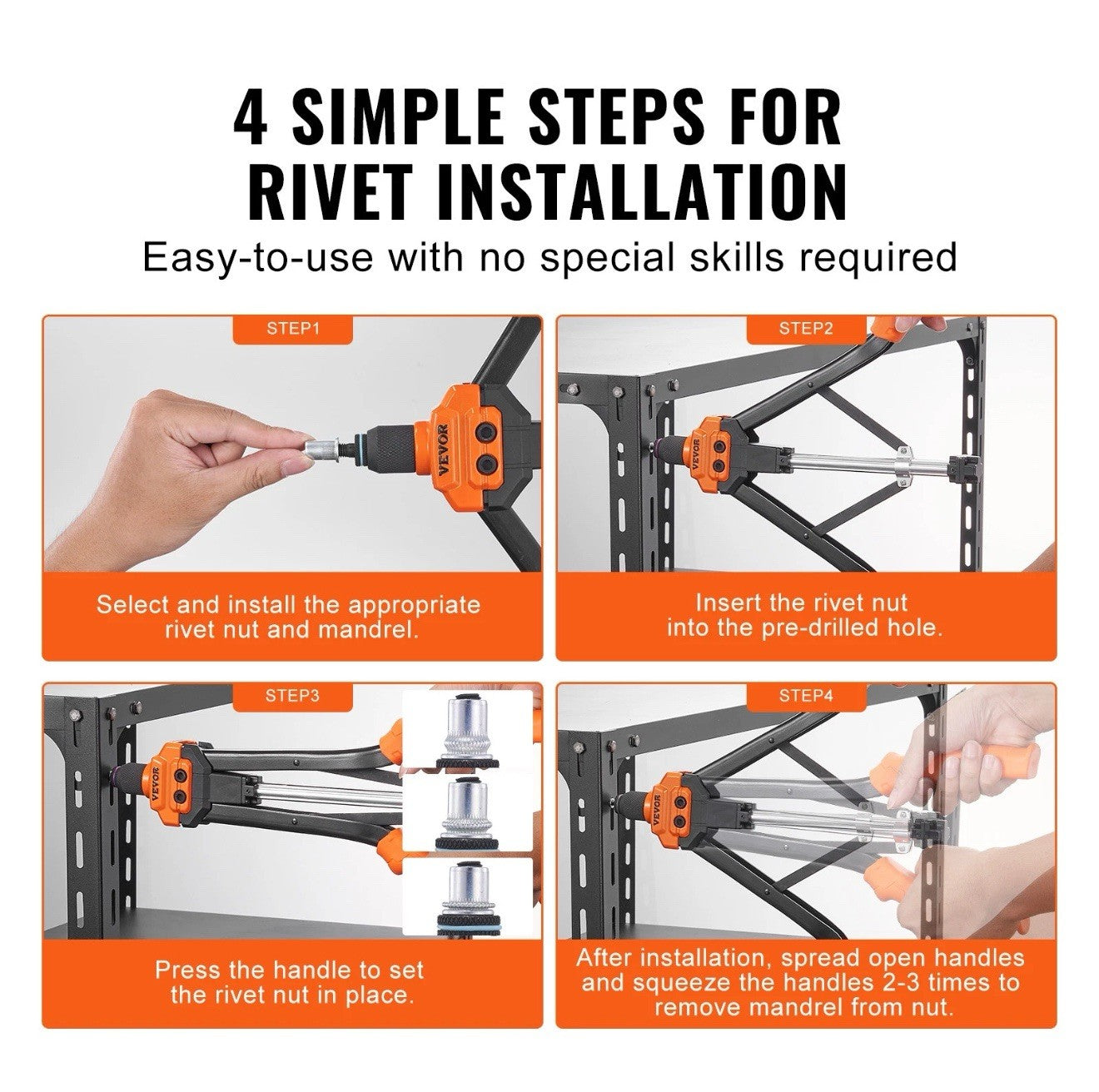 4 SIMPLE STEPS FOR RIVET INSTALLATION

Easy-to-use with no special skills required

STEP1

VEVOR

Select and install the appropriate rivet nut and mandrel.

STEP2

VEVOR

Insert the rivet nut into the pre-drilled hole.

STEP3

VEVOR

Press the handle to set the rivet nut in place.

STEP4

VEVOR

After installation, spread open handles and squeeze the handles 2-3 times to remove mandrel from nut.