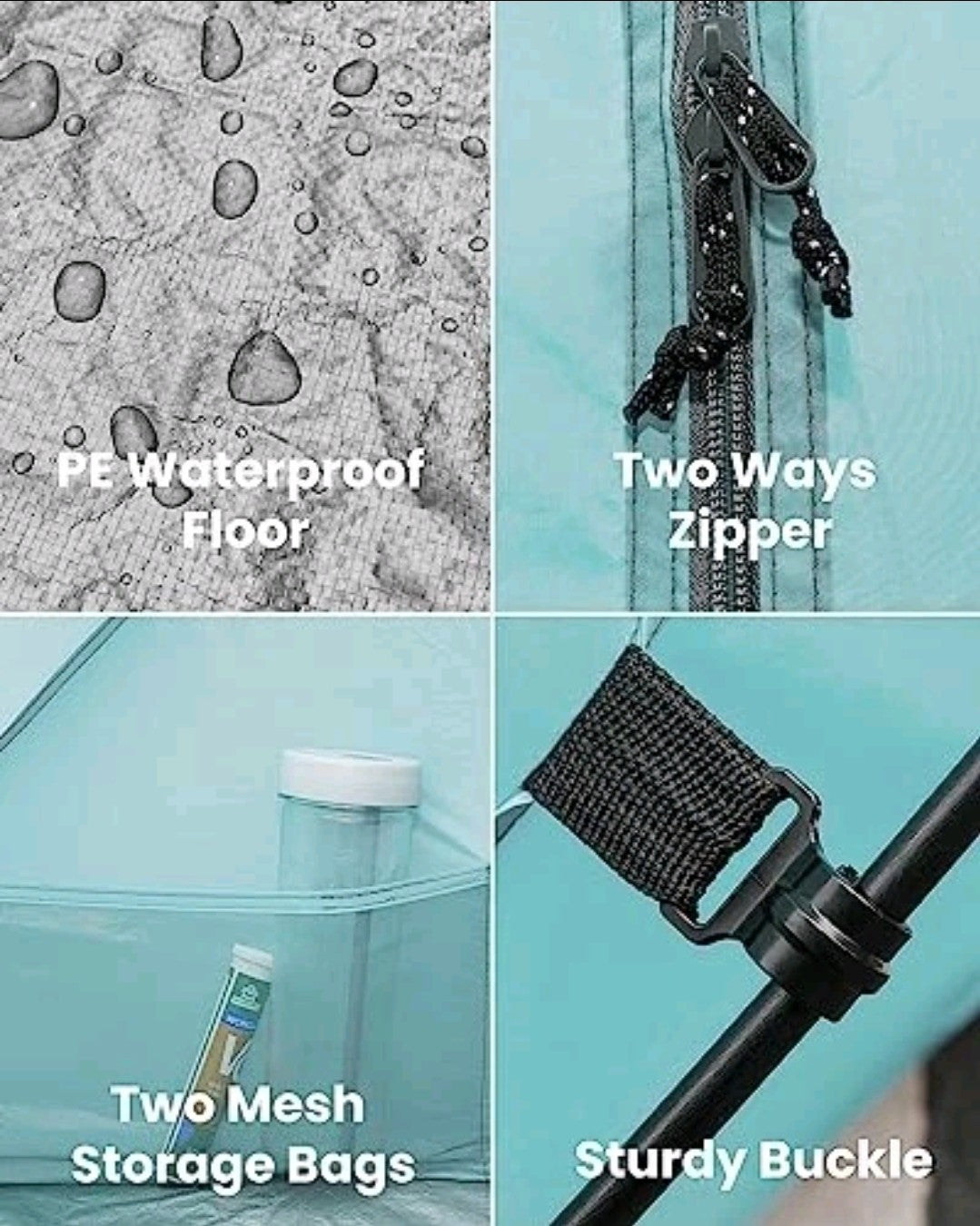 PE Waterproof Floor

Two Ways Zipper

Two Mesh Storage Bags

Sturdy Buckle