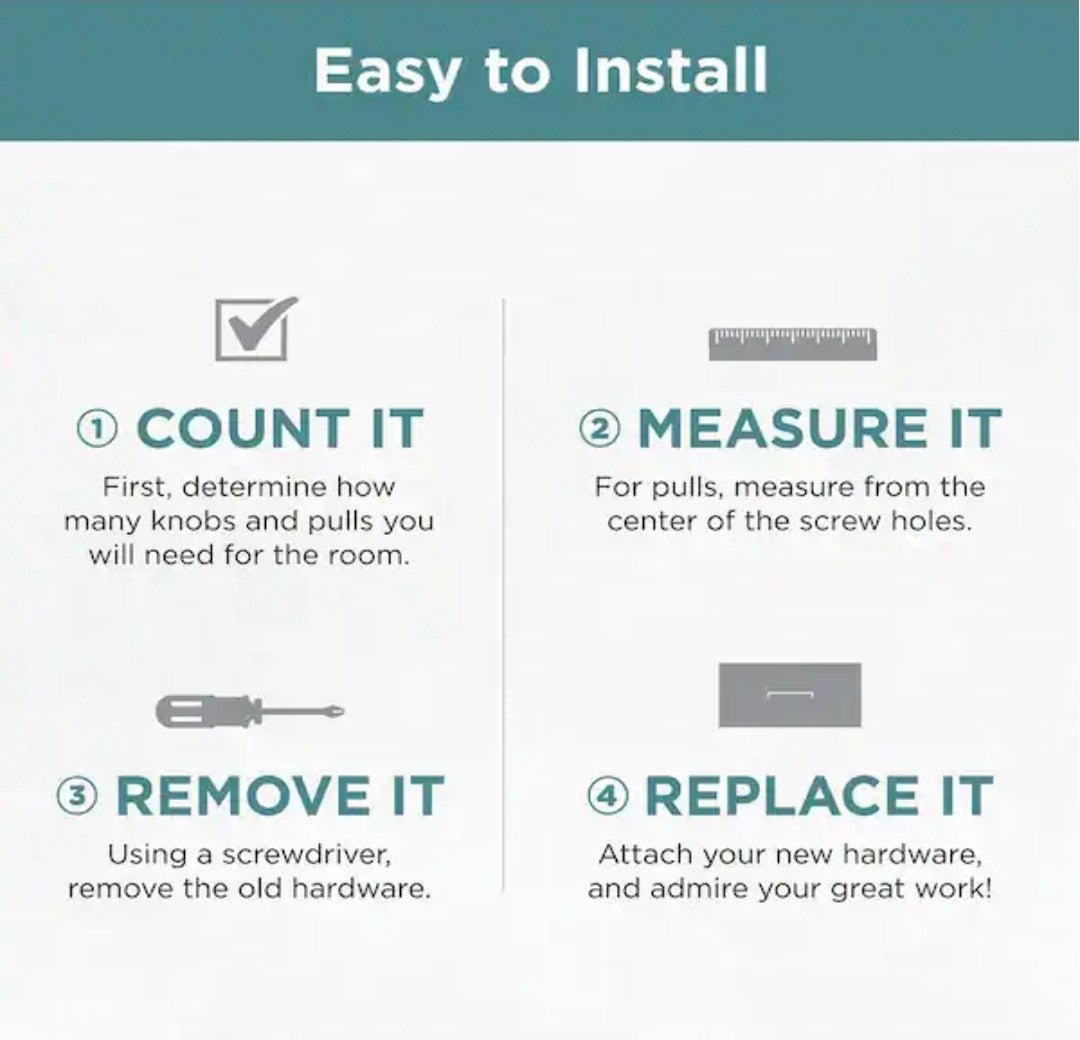 Easy to Install

① COUNT IT

First, determine how many knobs and pulls you will need for the room.

② MEASURE IT

For pulls, measure from the center of the screw holes.

③ REMOVE IT

Using a screwdriver, remove the old hardware.

④ REPLACE IT

Attach your new hardware, and admire your great work!